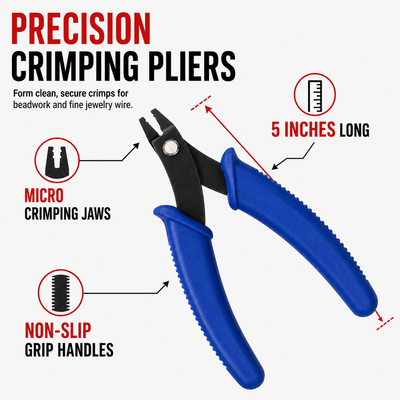 PRECISION
CRIMPING PLIERS

Form clean, secure crimps for beadwork and fine jewelry wire.

5 INCHES LONG

MICRO
CRIMPING JAWS

NON-SLIP
GRIP HANDLES