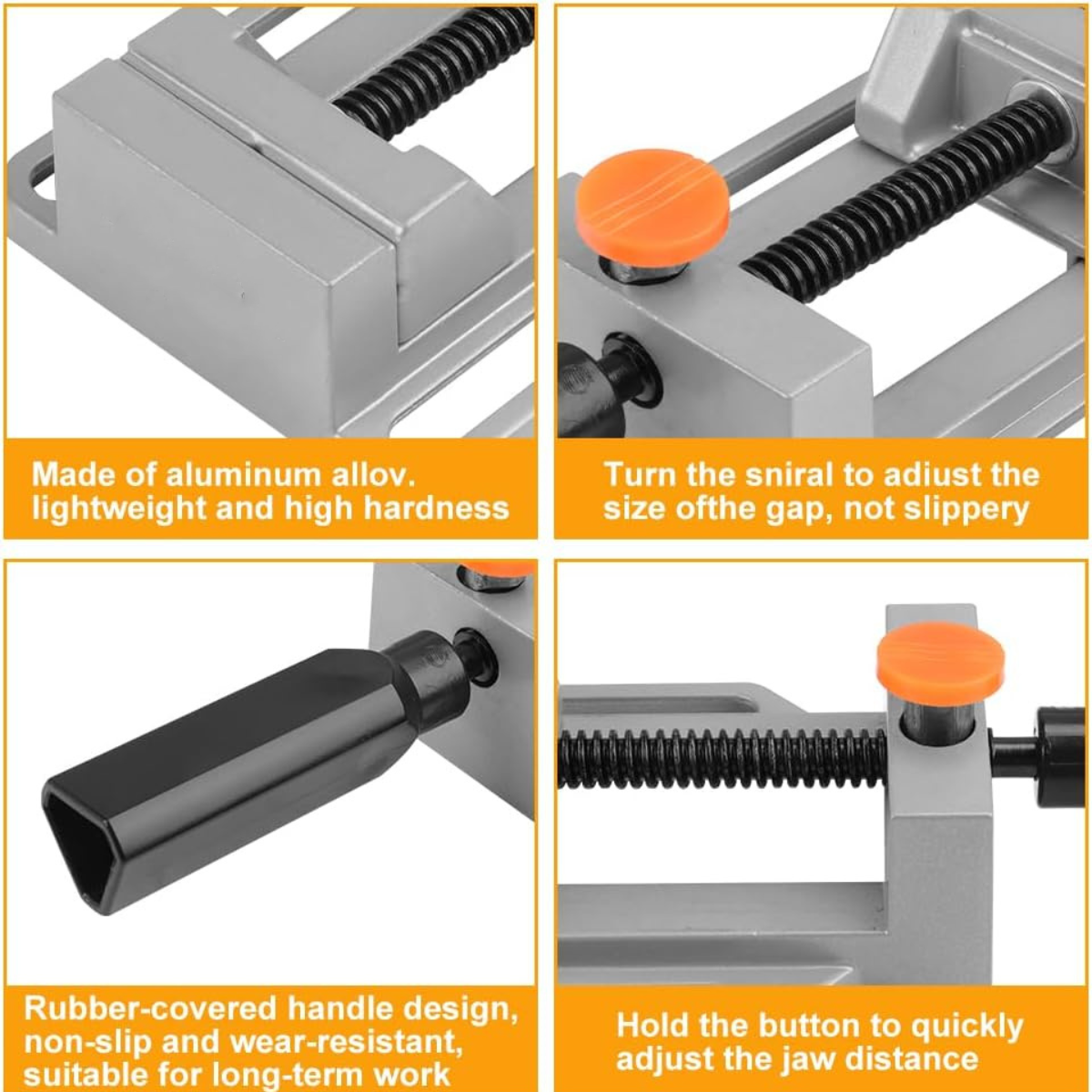 Made of aluminum allov. lightweight and high hardness

Turn the sniral to adiust the size ofthe gap, not slippery

Rubber-covered handle design, non-slip and wear-resistant, suitable for long-term work

Hold the button to quickly adjust the jaw distance