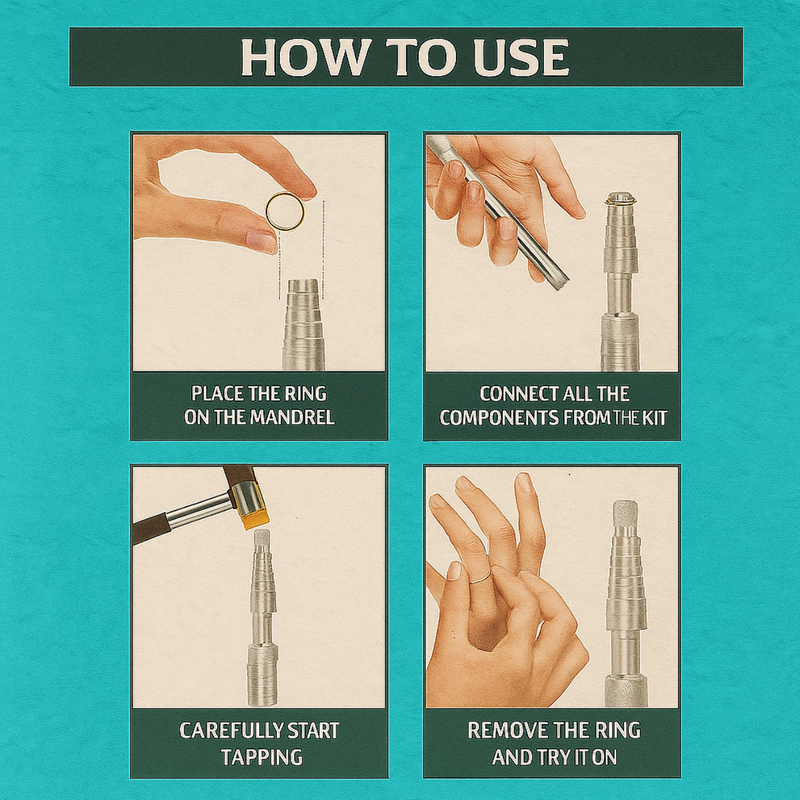 HOW TO USE

PLACE THE RING ON THE MANDREL

CONNECT ALL THE COMPONENTS FROM THE KIT

CAREFULLY START TAPPING

REMOVE THE RING AND TRY IT ON