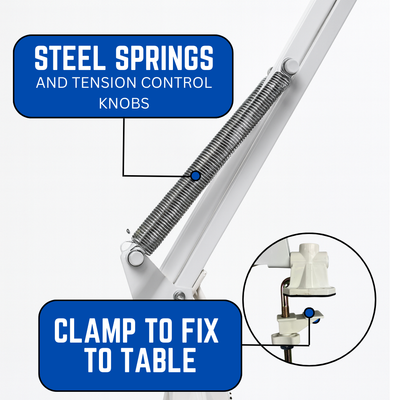 STEEL SPRINGS
AND TENSION CONTROL KNOBS

CLAMP TO FIX TO TABLE