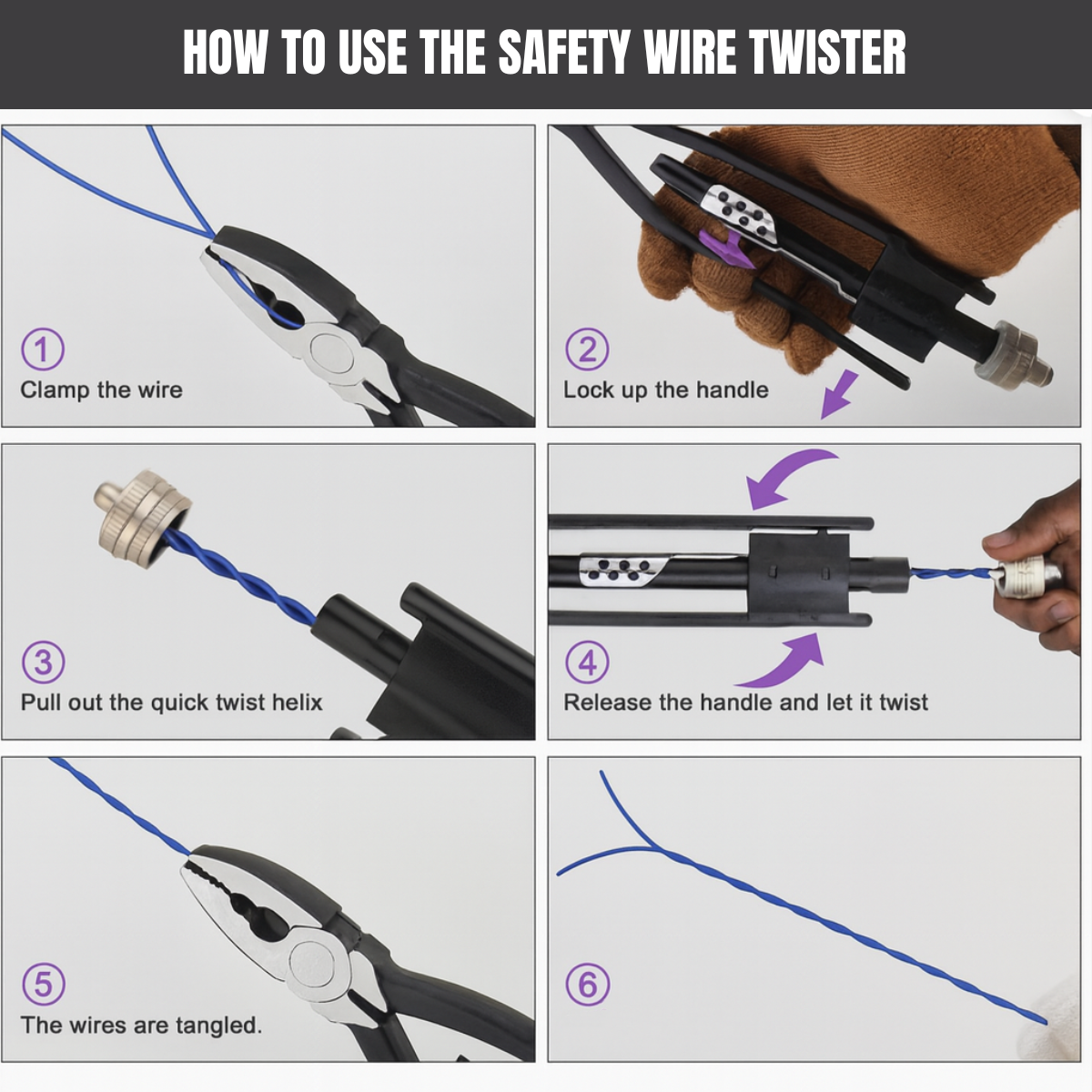 HOW TO USE THE SAFETY WIRE TWISTER

1
Clamp the wire

2
Lock up the handle

3
Pull out the quick twist helix

4
Release the handle and let it twist

5
The wires are tangled.

6