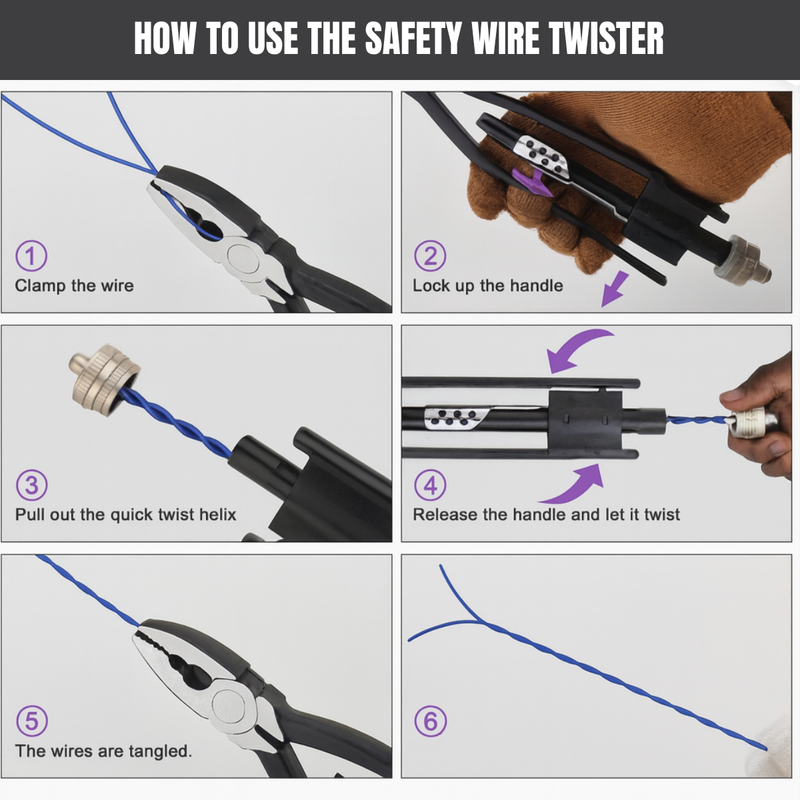 HOW TO USE THE SAFETY WIRE TWISTER

1
Clamp the wire

2
Lock up the handle

3
Pull out the quick twist helix

4
Release the handle and let it twist

5
The wires are tangled.

6