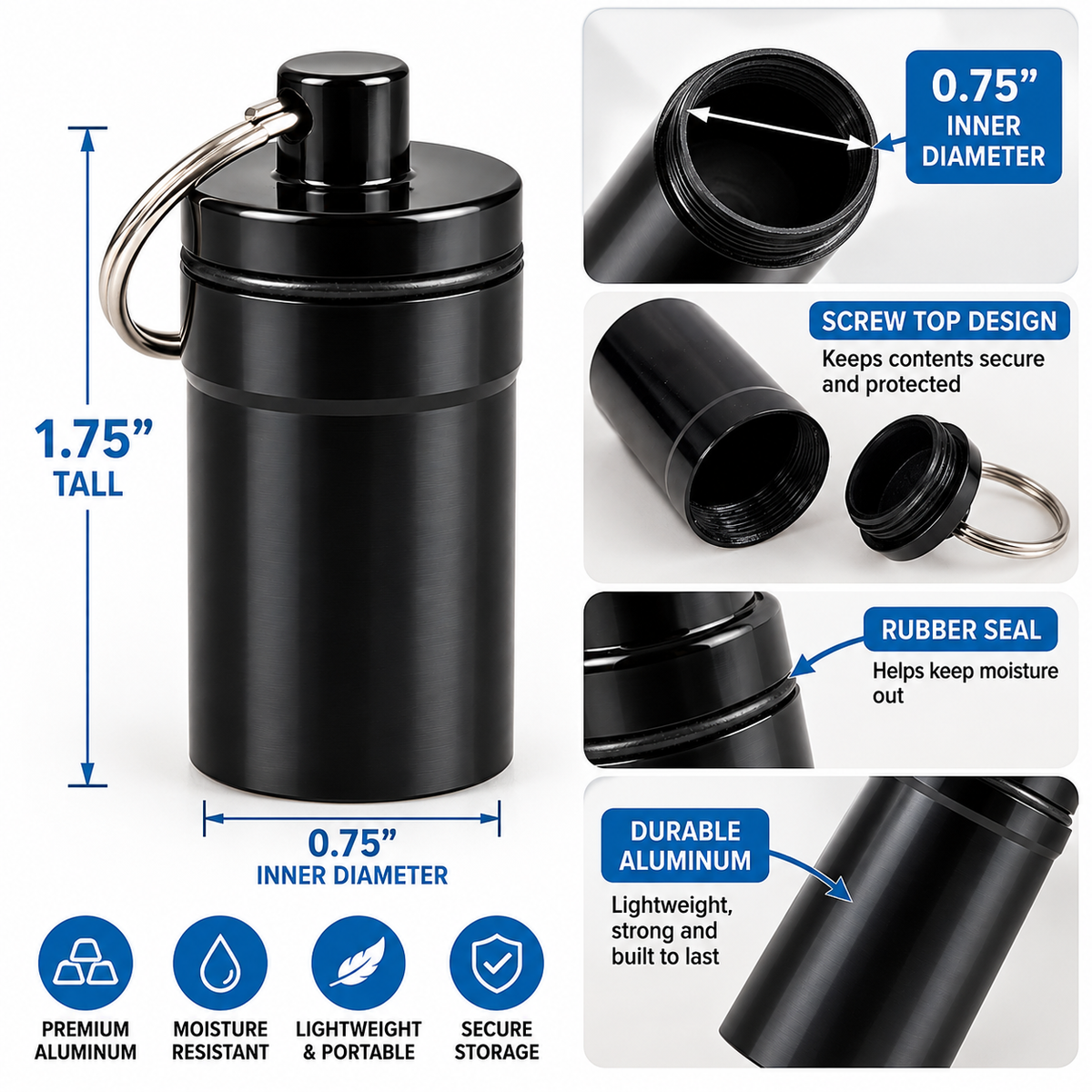 1.75"
TALL

0.75"
INNER DIAMETER

PREMIUM
ALUMINUM

MOISTURE
RESISTANT

LIGHTWEIGHT
& PORTABLE

SECURE
STORAGE

0.75"
INNER
DIAMETER

SCREW TOP DESIGN

Keeps contents secure and protected

RUBBER SEAL

Helps keep moisture out

DURABLE
ALUMINUM

Lightweight, strong and built to last