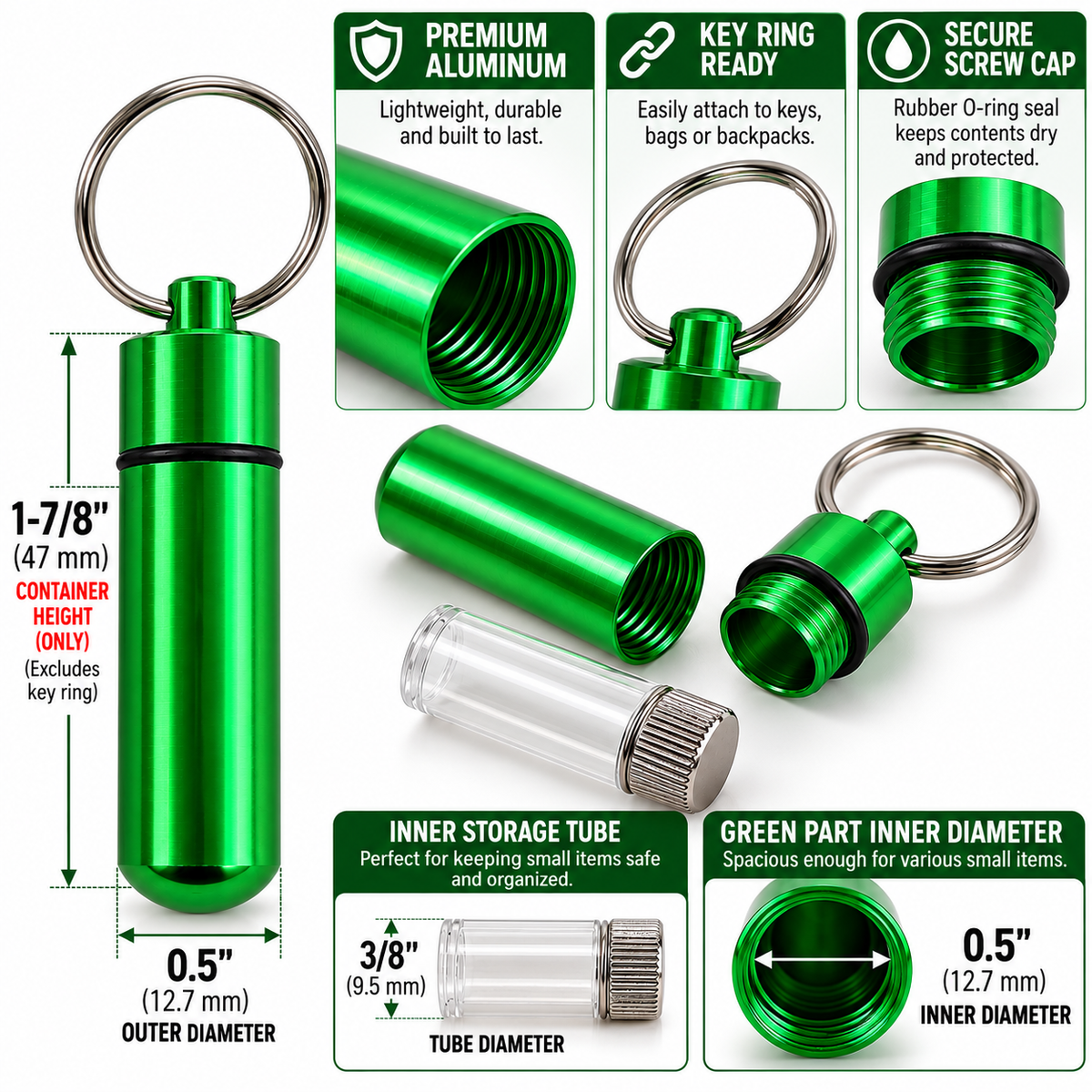 PREMIUM ALUMINUM

Lightweight, durable and built to last.

KEY RING READY

Easily attach to keys, bags or backpacks.

SECURE SCREW CAP

Rubber O-ring seal keeps contents dry and protected.

1-7/8"
(47 mm)
CONTAINER HEIGHT (ONLY)
(Excludes key ring)

0.5"
(12.7 mm)
OUTER DIAMETER

INNER STORAGE TUBE
Perfect for keeping small items safe and organized.

3/8"
(9.5 mm)
TUBE DIAMETER

GREEN PART INNER DIAMETER
Spacious enough for various small items.

0.5"
(12.7 mm)
INNER DIAMETER