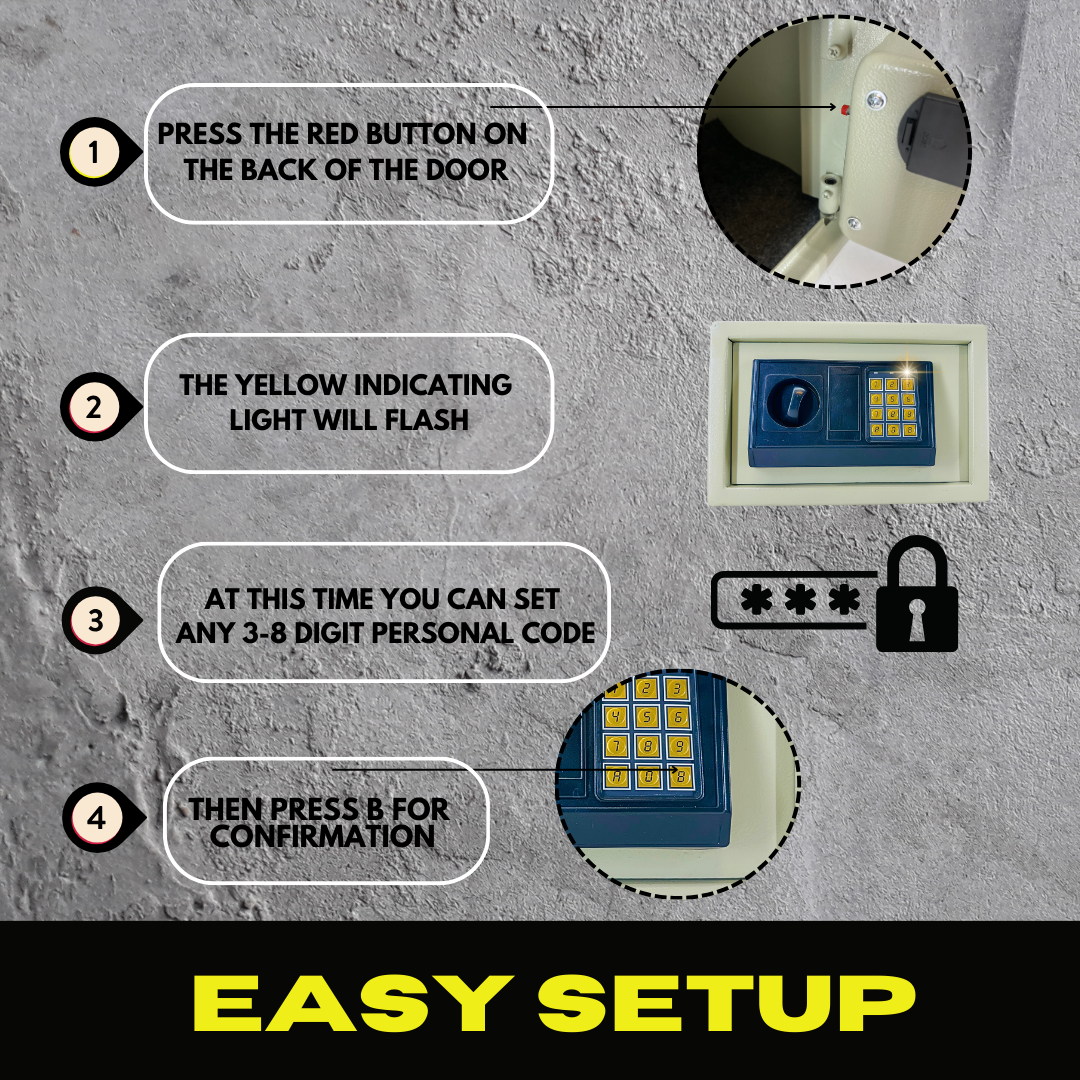 1
PRESS THE RED BUTTON ON THE BACK OF THE DOOR

2
THE YELLOW INDICATING LIGHT WILL FLASH

3
AT THIS TIME YOU CAN SET ANY 3-8 DIGIT PERSONAL CODE

***

1 2 3
4 5 6
7 8 9
A 0 B

4
THEN PRESS B FOR CONFIRMATION

EASY SETUP