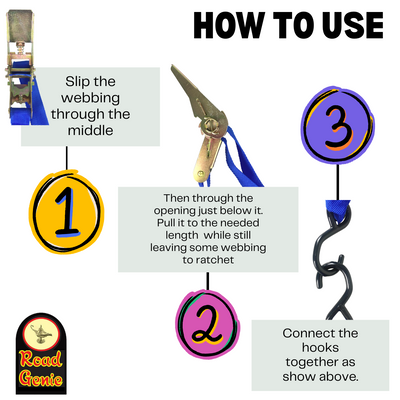 HOW TO USE

Slip the webbing through the middle

1

Then through the opening just below it. Pull it to the needed length while still leaving some webbing to ratchet

2

3

Connect the hooks together as show above.

Road Genie