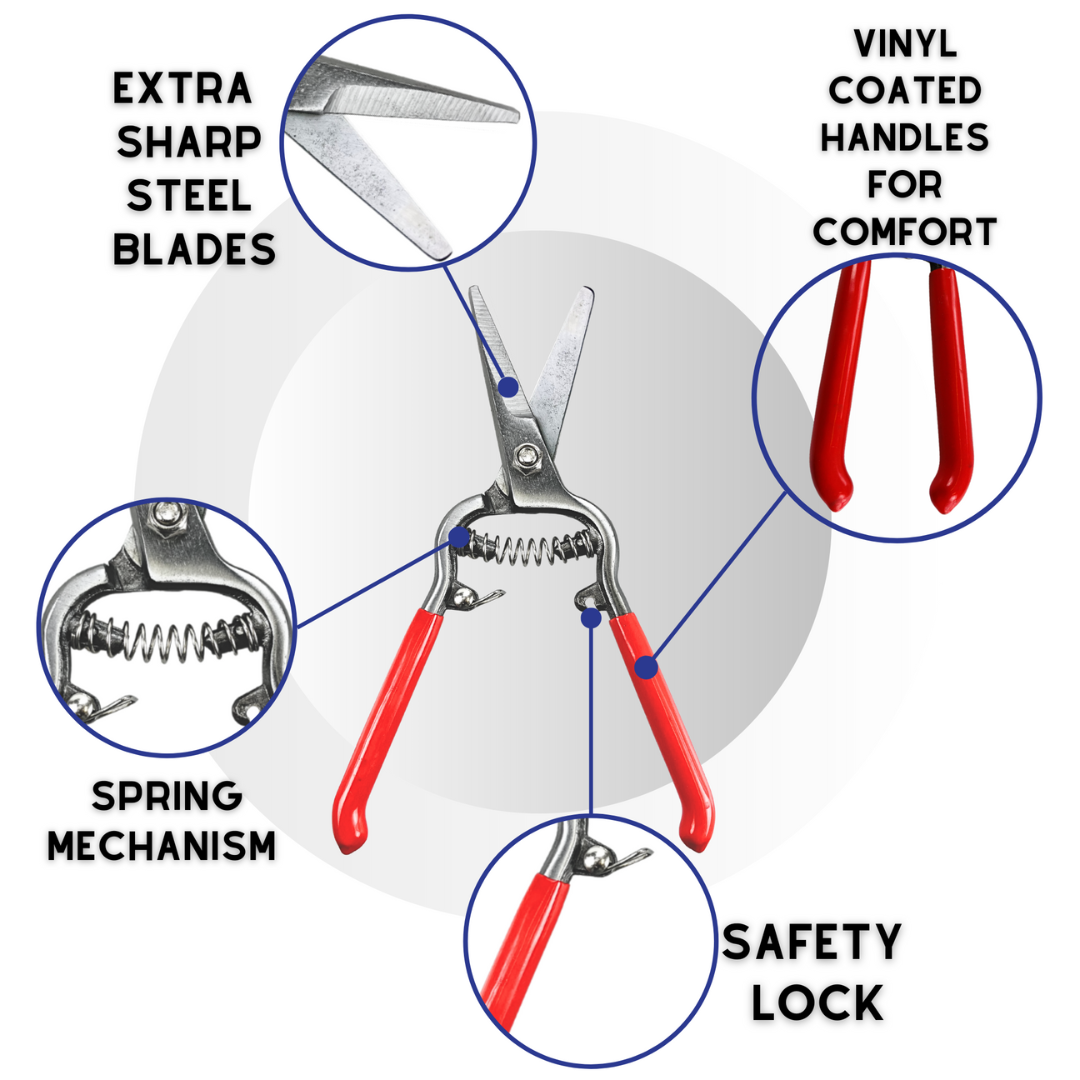 EXTRA SHARP STEEL BLADES

VINYL COATED HANDLES FOR COMFORT

SPRING MECHANISM

SAFETY LOCK