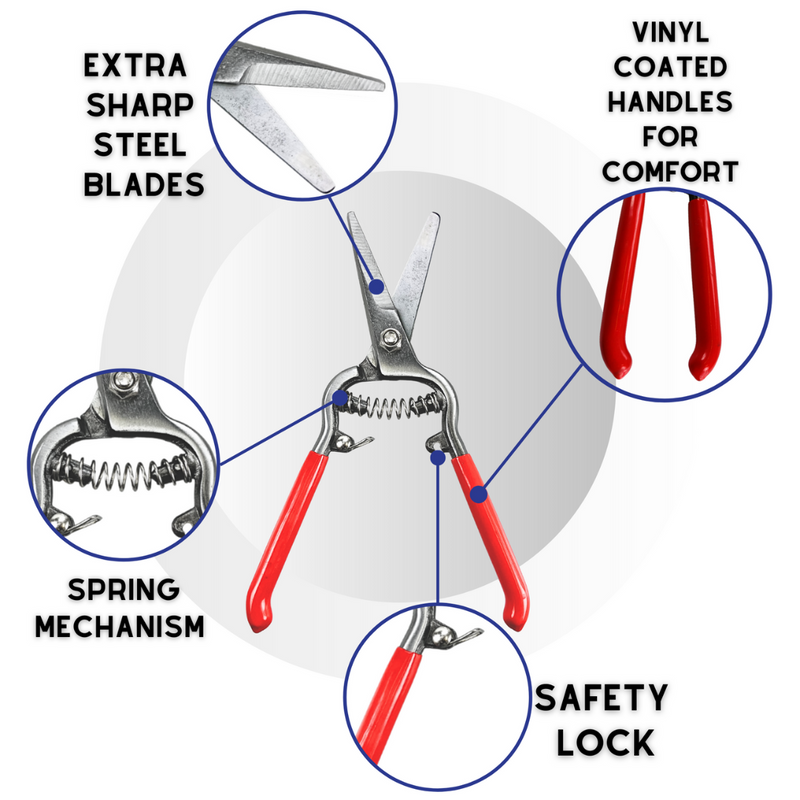 EXTRA SHARP STEEL BLADES

VINYL COATED HANDLES FOR COMFORT

SPRING MECHANISM

SAFETY LOCK