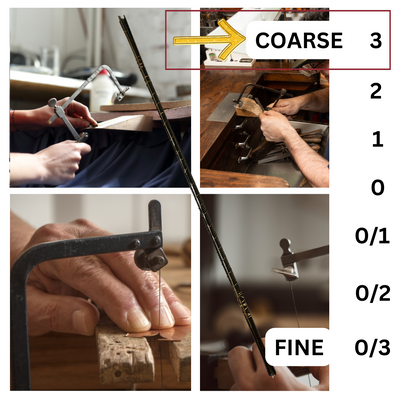 COARSE 3

2

1

0

0/1

0/2

FINE 0/3