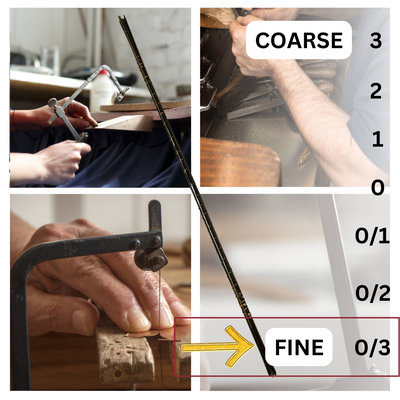 COARSE 3

2

1

0

0/1

0/2

FINE 0/3