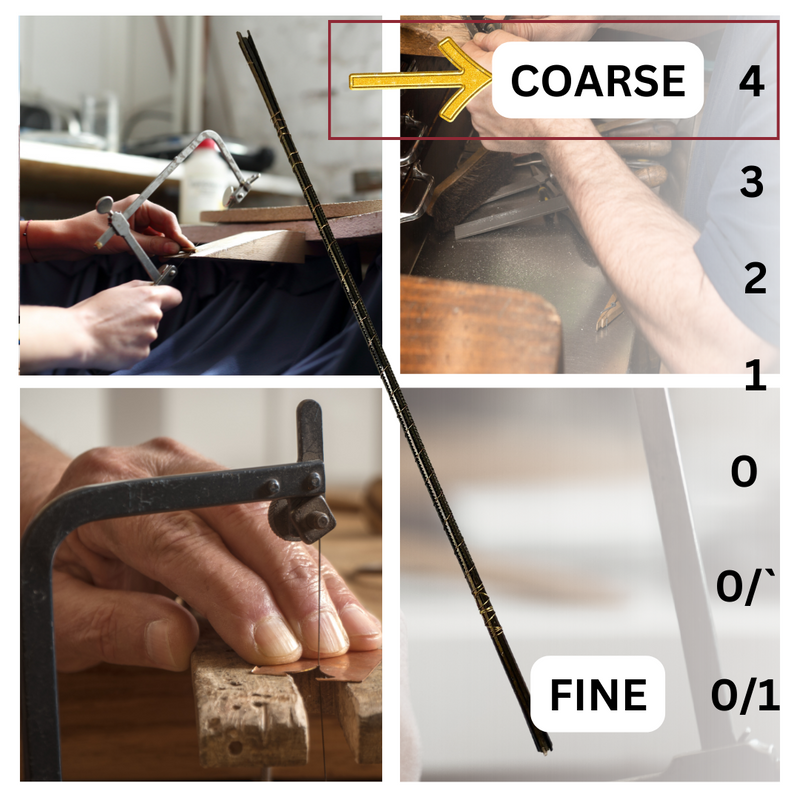 COARSE
4
3
2
1
0
0/`
FINE
0/1