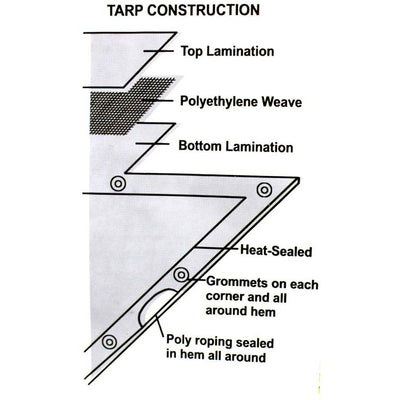 TARP CONSTRUCTION

Top Lamination

Polyethylene Weave

Bottom Lamination

Heat-Sealed

Grommets on each corner and all around hem

Poly roping sealed in hem all around