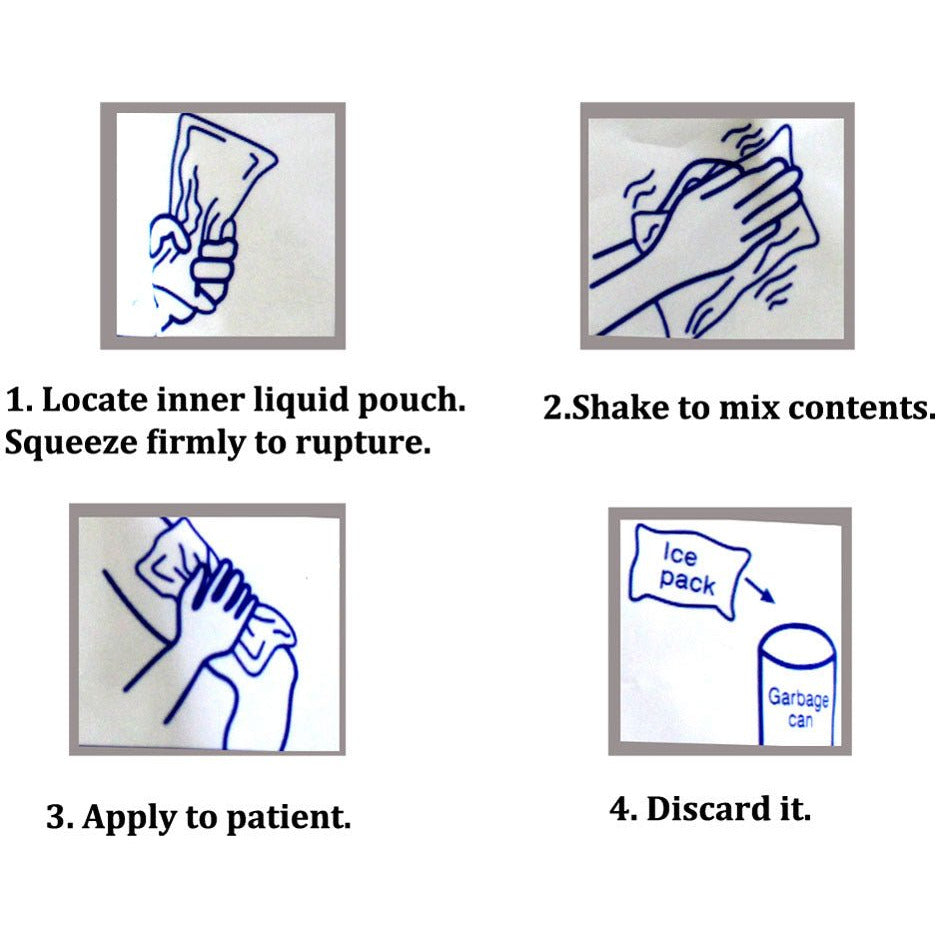 1. Locate inner liquid pouch. Squeeze firmly to rupture.

2.Shake to mix contents.

3. Apply to patient.

Ice pack

Garbage can

4. Discard it.