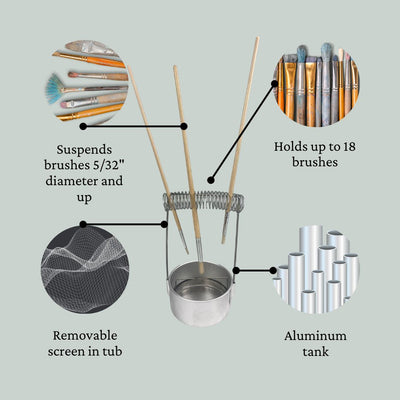 Suspends brushes 5/32" diameter and up

Holds up to 18 brushes

Removable screen in tub

Aluminum tank