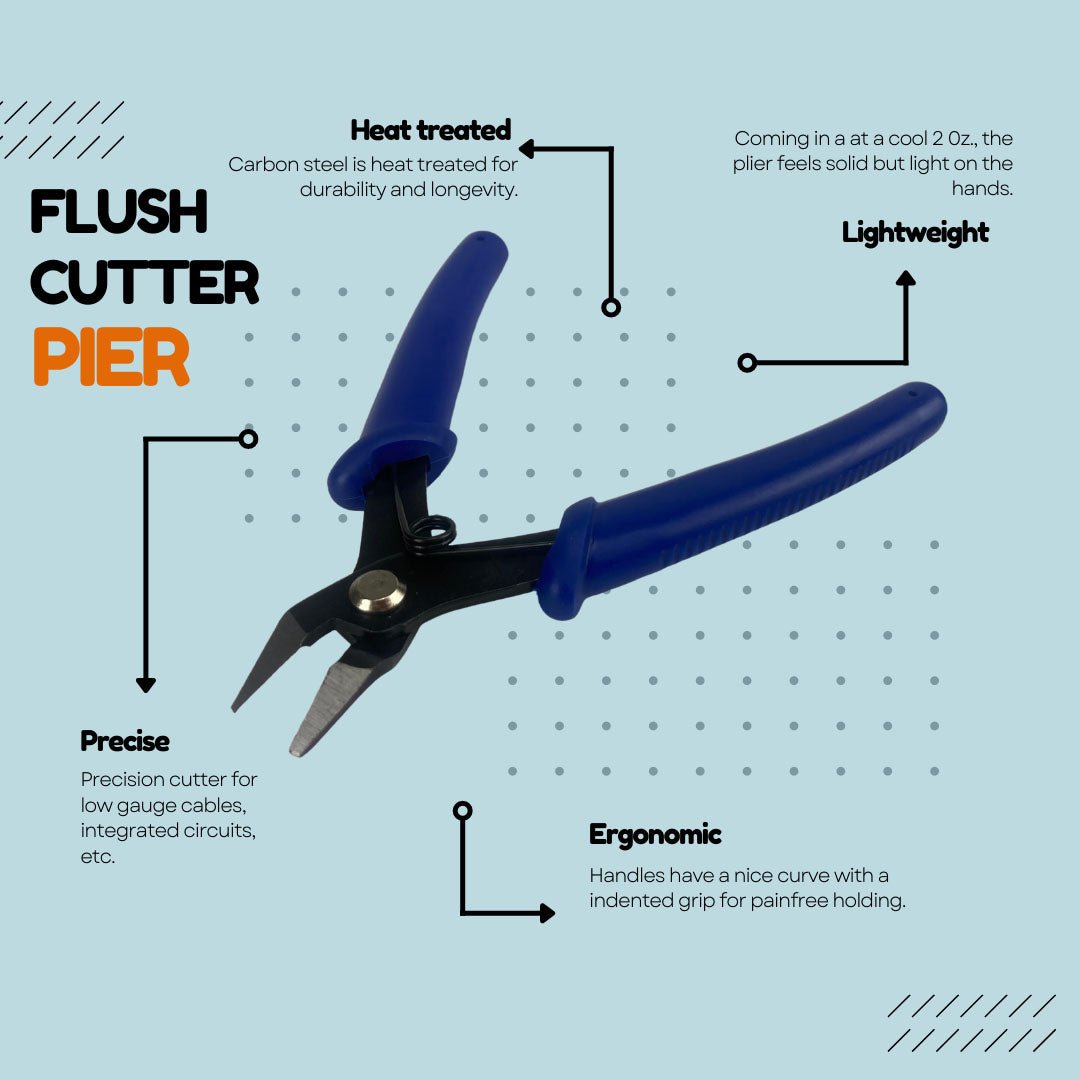 FLUSH CUTTER PIER

Heat treated
Carbon steel is heat treated for durability and longevity.

Coming in a at a cool 2 0z., the plier feels solid but light on the hands.

Lightweight

Precise
Precision cutter for low gauge cables, integrated circuits, etc.

Ergonomic
Handles have a nice curve with a indented grip for painfree holding.