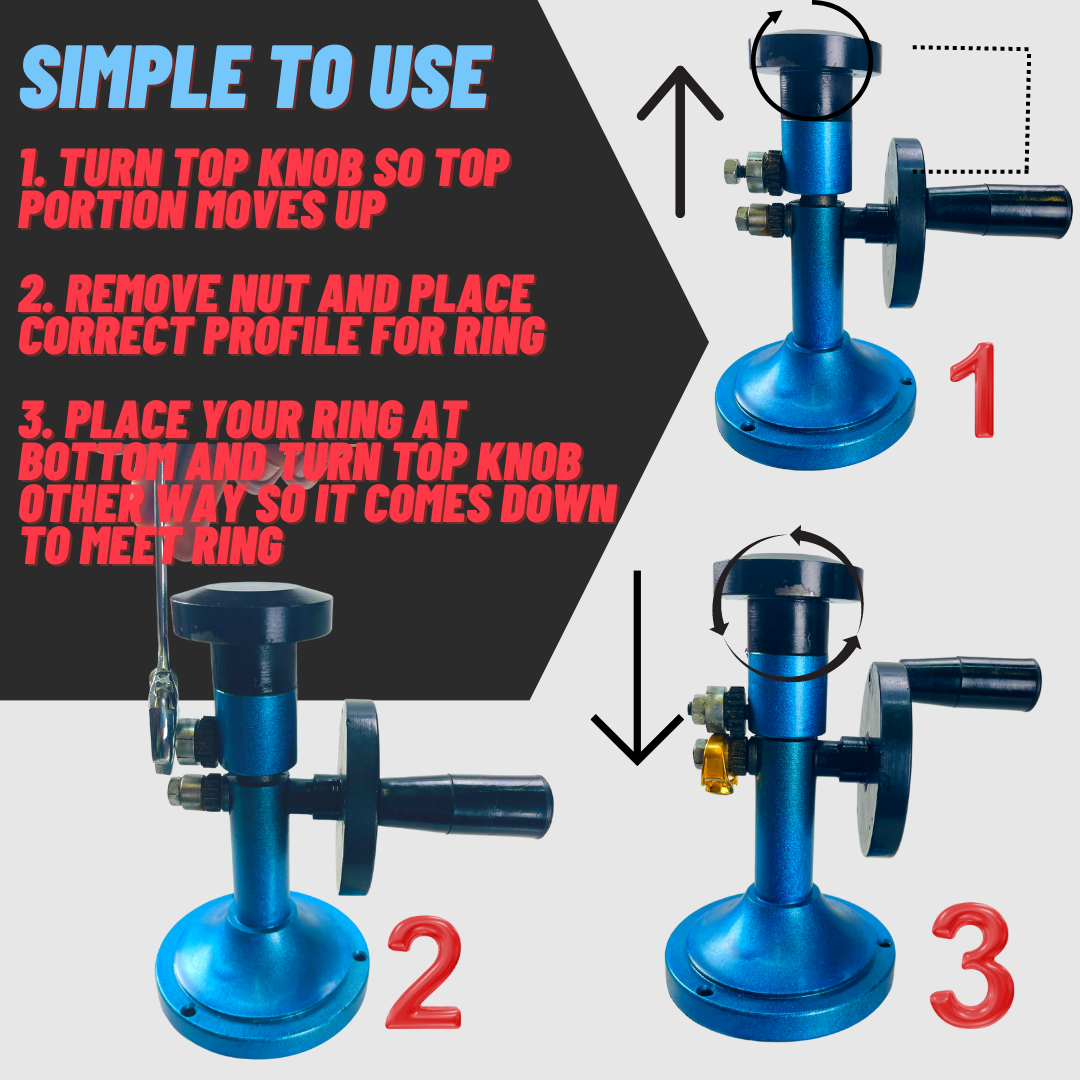 SIMPLE TO USE

1. TURN TOP KNOB SO TOP PORTION MOVES UP

2. REMOVE NUT AND PLACE CORRECT PROFILE FOR RING

3. PLACE YOUR RING AT BOTTOM AND TURN TOP KNOB OTHER WAY SO IT COMES DOWN TO MEET RING

1

2

3