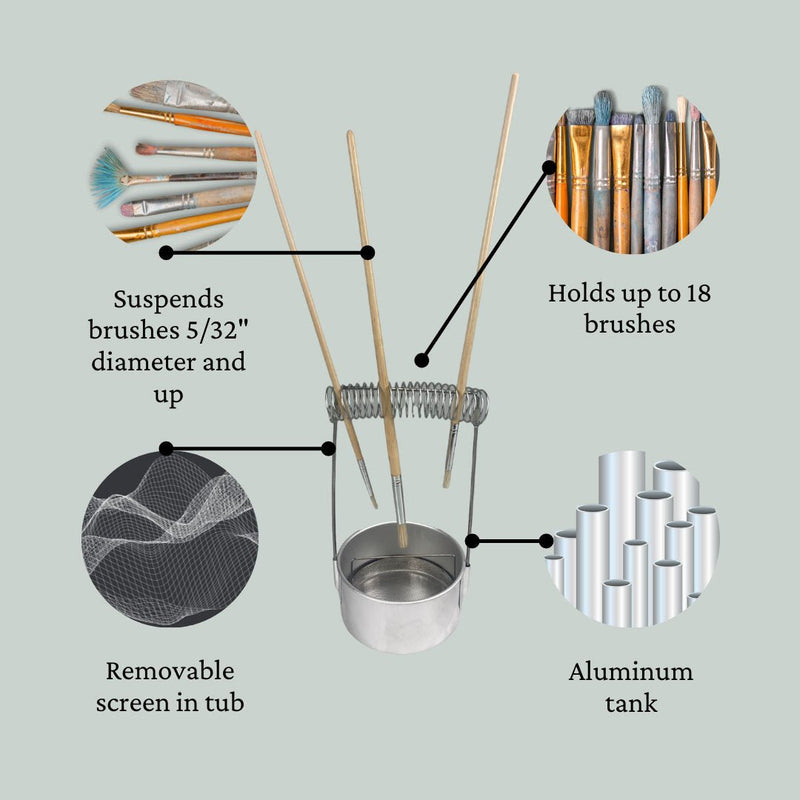 Suspends brushes 5/32" diameter and up

Holds up to 18 brushes

Removable screen in tub

Aluminum tank