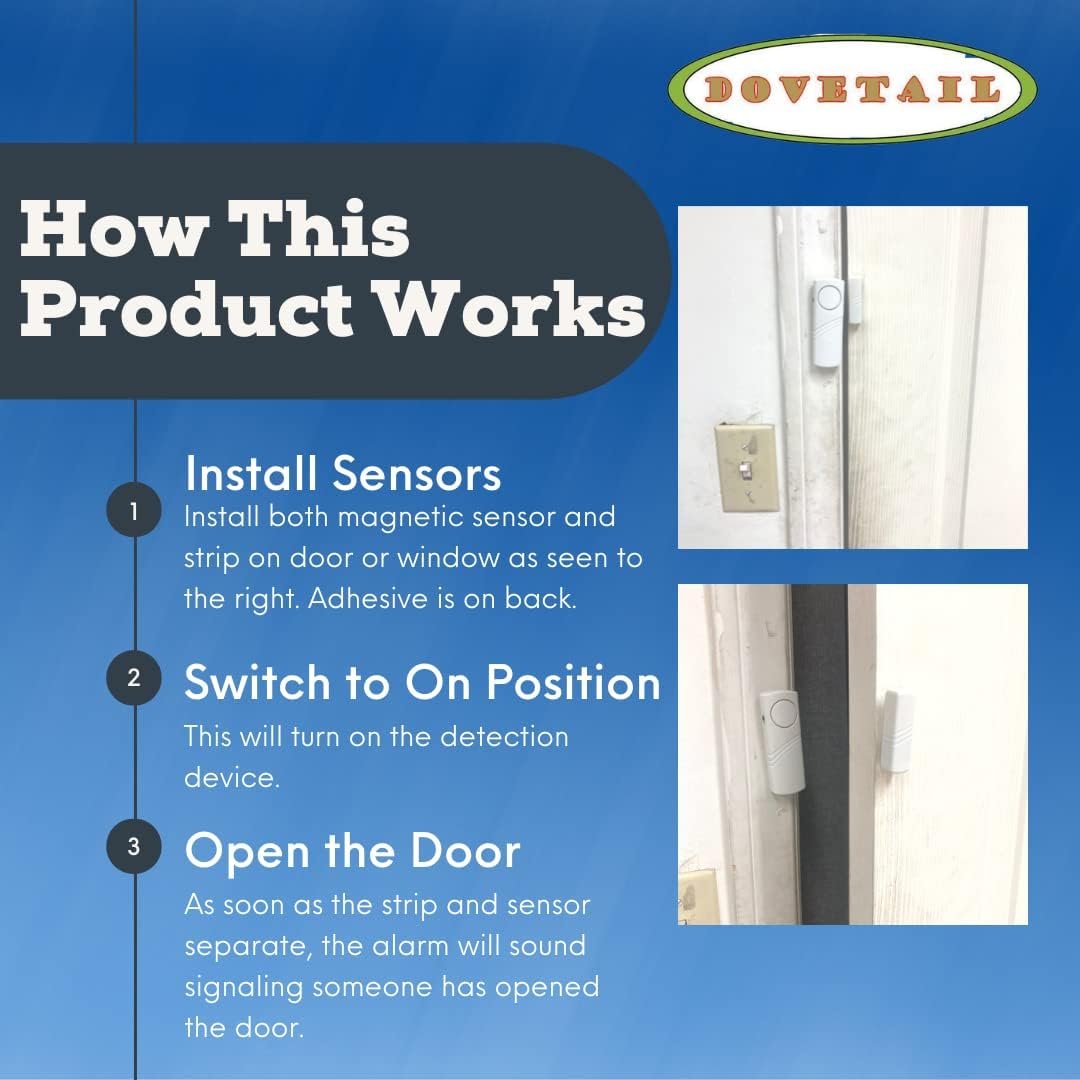 DOVETAIL

How This Product Works

1
Install Sensors
Install both magnetic sensor and strip on door or window as seen to the right. Adhesive is on back.

2
Switch to On Position
This will turn on the detection device.

3
Open the Door
As soon as the strip and sensor separate, the alarm will sound signaling someone has opened the door.