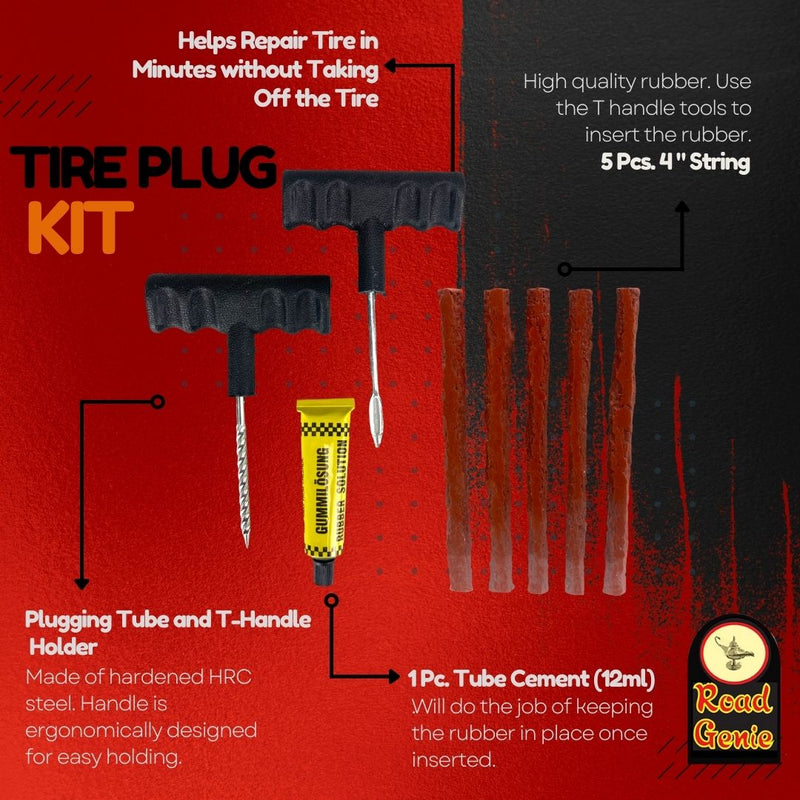 Helps Repair Tire in Minutes without Taking Off the Tire

High quality rubber. Use the T handle tools to insert the rubber.
5 Pcs. 4 " String

TIRE PLUG
KIT

GUMMILÖSUNG
RUBBER SOLUTION

Plugging Tube and T-Handle Holder
Made of hardened HRC steel. Handle is ergonomically designed for easy holding.

1 Pc. Tube Cement (12ml)
Will do the job of keeping the rubber in place once inserted.

Road Genie